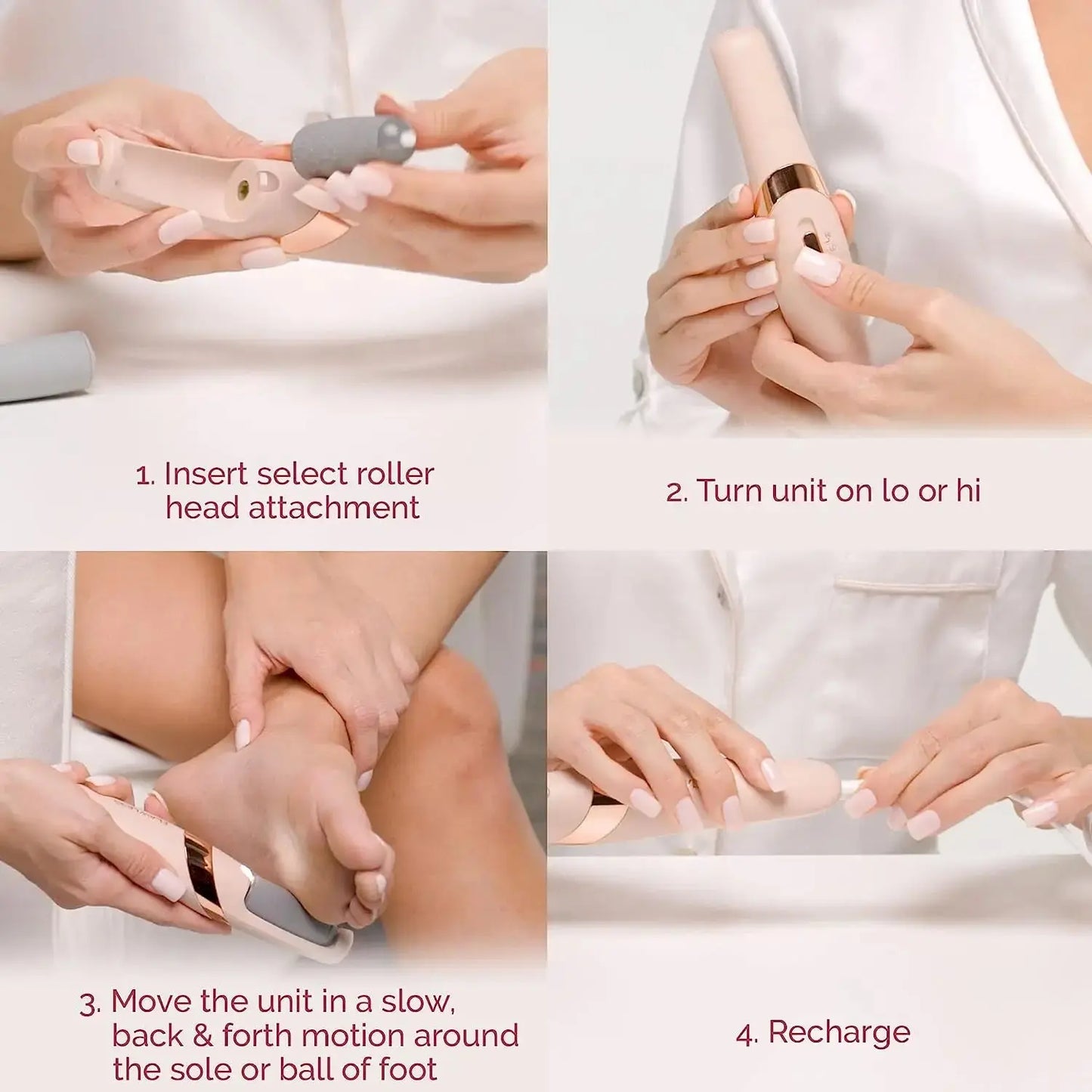 1. Insert select roller head attachment

2. Turn unit on lo or hi

3. Move the unit in a slow, back & forth motion around the sole or ball of foot

4. Recharge