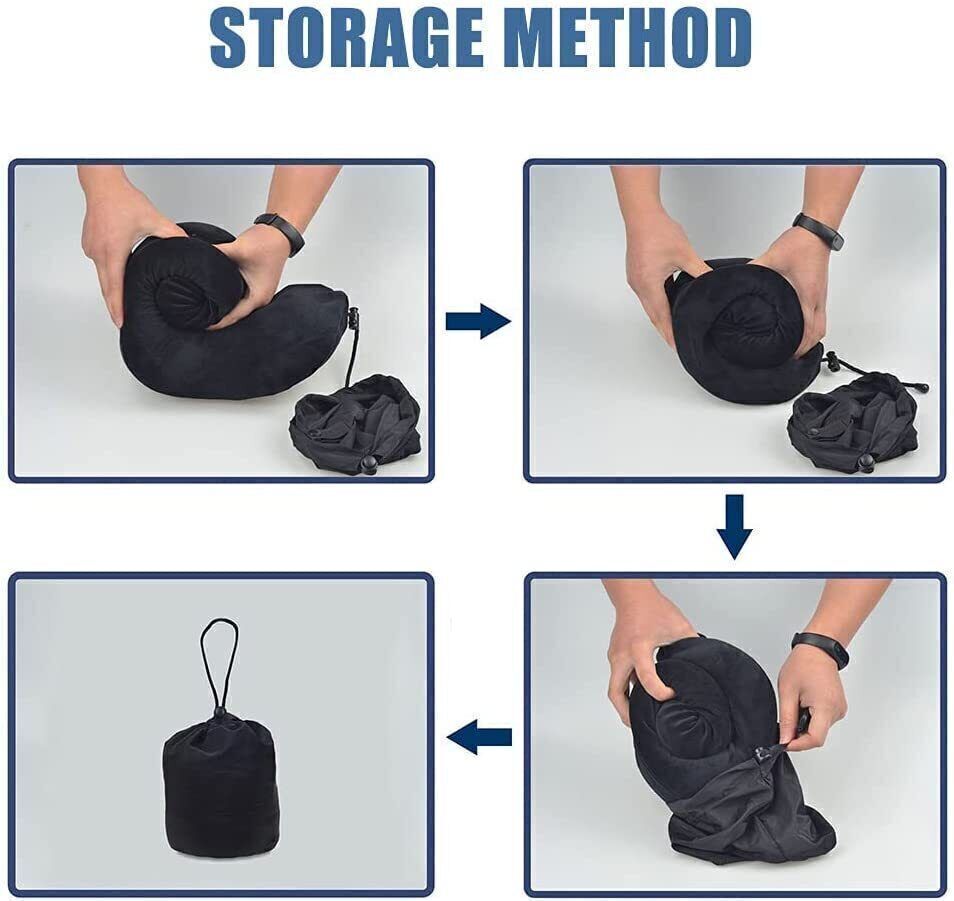 STORAGE METHOD