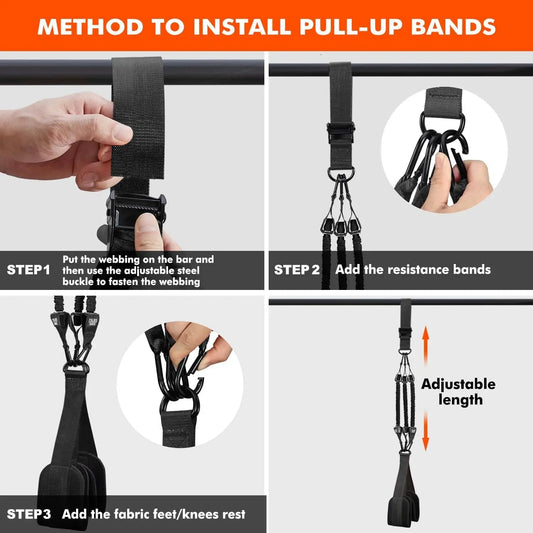 METHOD TO INSTALL PULL-UP BANDS

STEP1 Put the webbing on the bar and then use the adjustable steel buckle to fasten the webbing

STEP 2 Add the resistance bands

STEP3 Add the fabric feet/knees rest

Adjustable length