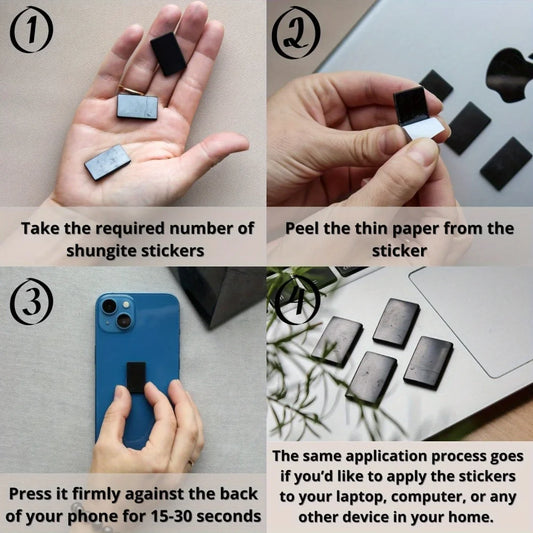 1

Take the required number of shungite stickers

2

Peel the thin paper from the sticker

3

Press it firmly against the back of your phone for 15-30 seconds

4

The same application process goes if you'd like to apply the stickers to your laptop, computer, or any other device in your home.