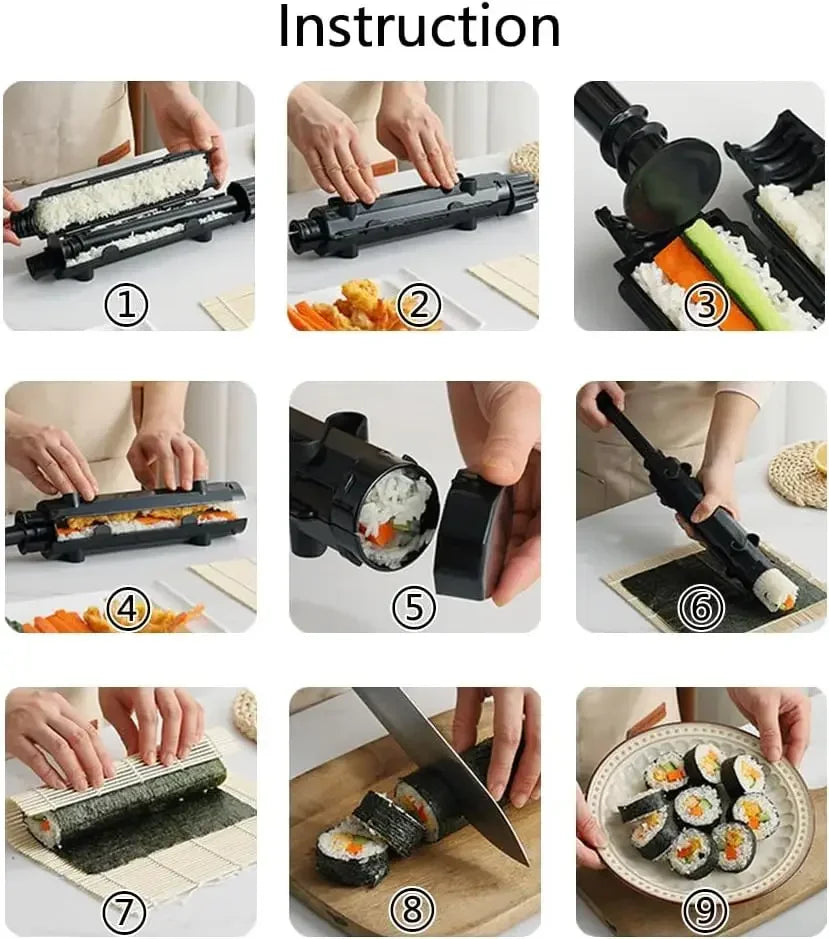 Instruction

①

②

③

④

⑤

⑥

⑦

⑧

⑨