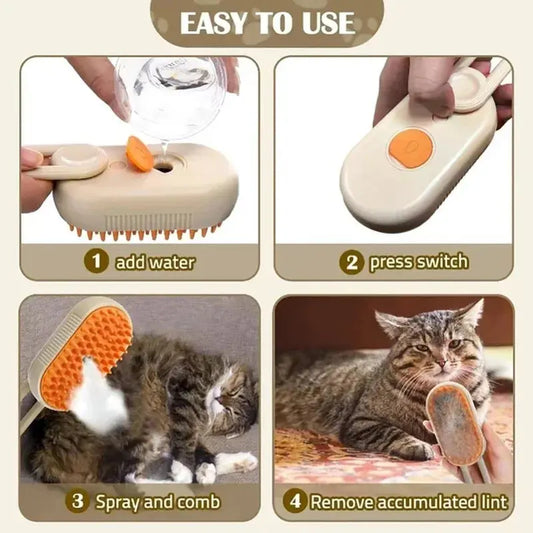 EASY TO USE

1 add water

2 press switch

3 Spray and comb

4 Remove accumulated lint