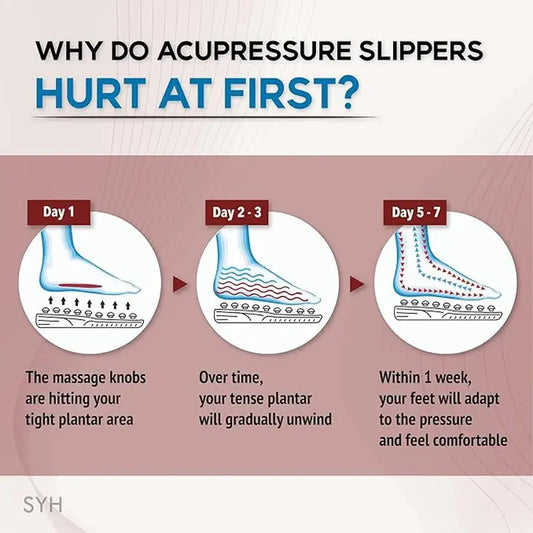 WHY DO ACUPRESSURE SLIPPERS
HURT AT FIRST?

Day 1

The massage knobs are hitting your tight plantar area

Day 2 - 3

Over time, your tense plantar will gradually unwind

Day 5 - 7

Within 1 week, your feet will adapt to the pressure and feel comfortable

SYH