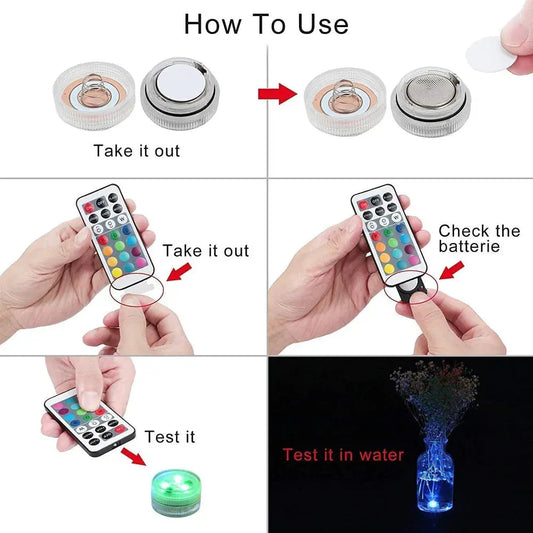 How To Use

Take it out

Take it out

Check the batterie

Test it

Test it in water